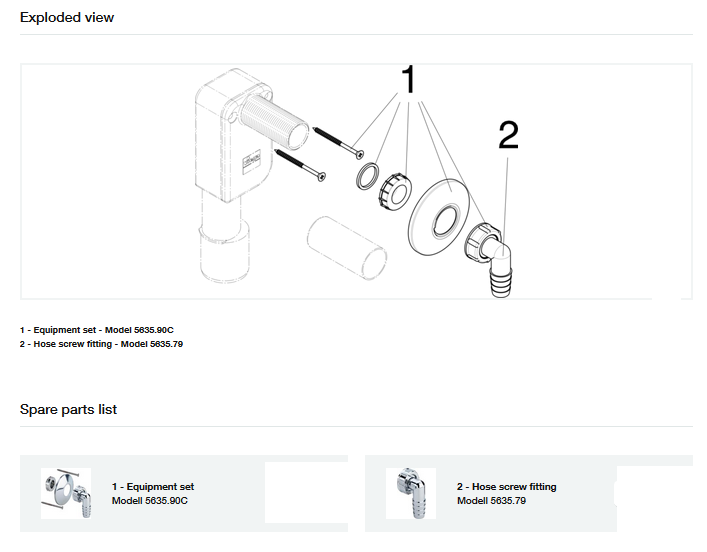 Exploded view

1

2

1 - Equipment set - Model 5635.90C
2 - Hose screw fitting - Model 5635.79

Spare parts list

1 - Equipment set
Modell 5635.90C

2 - Hose screw fitting
Modell 5635.79