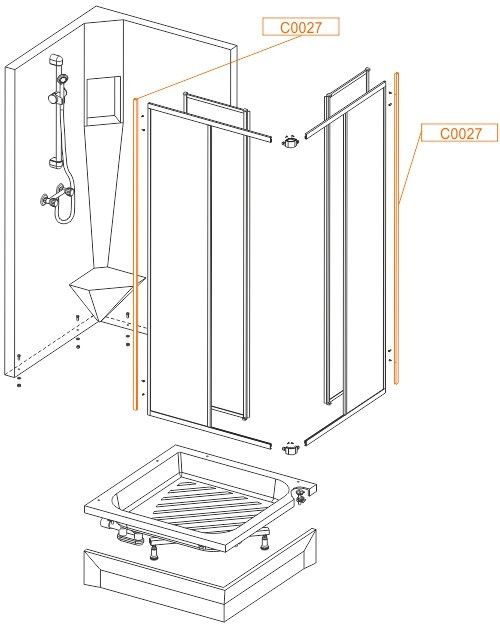 C0027

C0027