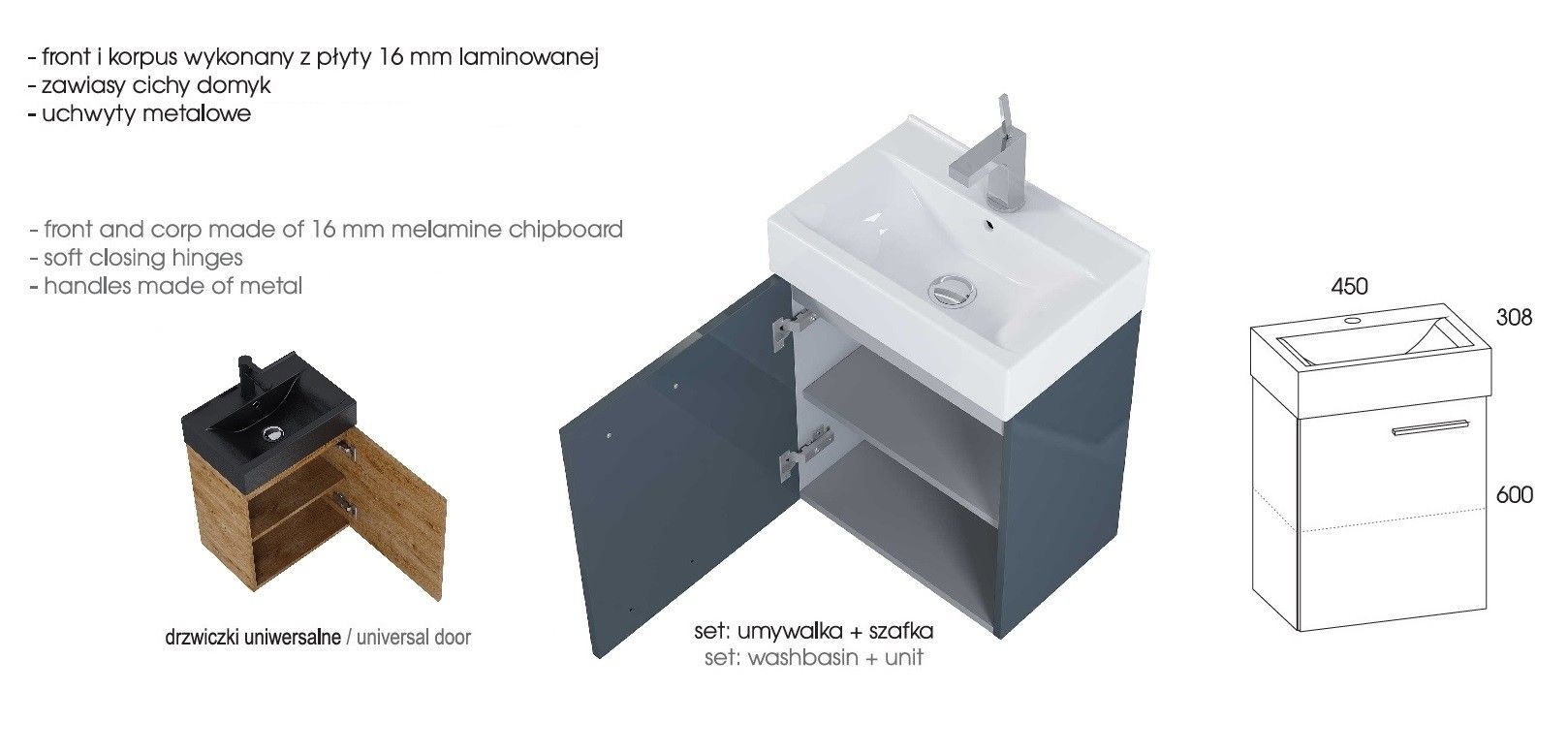 - front i korpus wykonany z płyty 16 mm laminowanej
- zawiasy cichy domyk
- uchwyty metalowe

- front and corp made of 16 mm melamine chipboard
- soft closing hinges
- handles made of metal

drzwiczki uniwersalne / universal door

set: umywalka + szafka
set: washbasin + unit

450

308

600