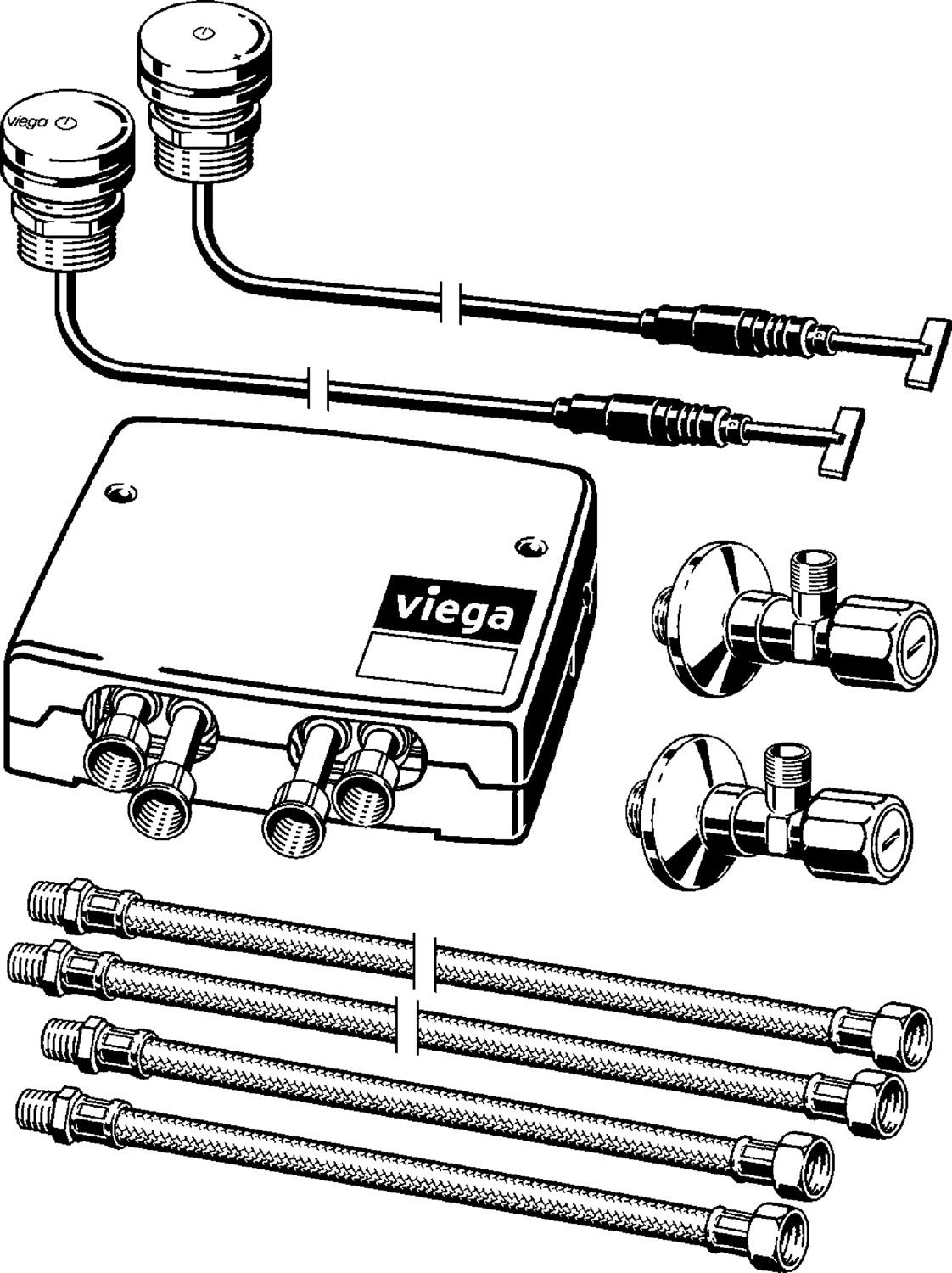 viega

viega